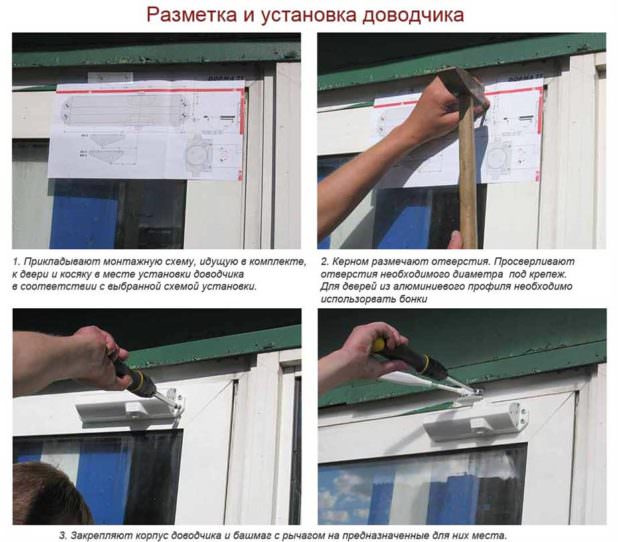 Разметка и установка доводчика

1. Прикладывают монтажную схему, идущую в комплекте, к двери и косяку в месте установки доводчика в соответствии с выбранной схемой установки.

2. Керном размечают отверстия. Просверливают отверстия необходимого диаметра под крепеж. Для дверей из алюминиевого профиля необходимо использовать бонки

3. Закрепляют корпус доводчика и башмаг с рычагом на предназначенные для них места.